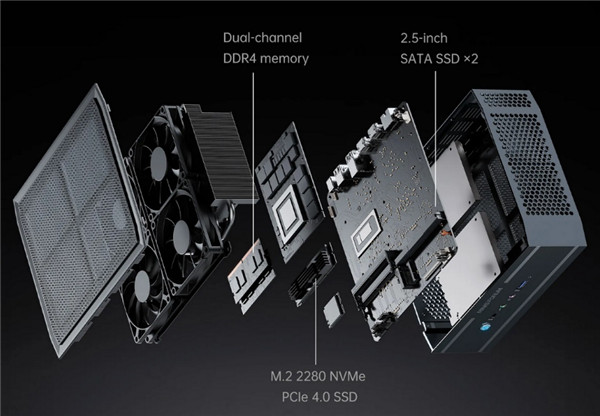 Dual-channel
DDR4 memory

2.5-inch
SATA SSD ×2

M.2 2280 NVMe
PCIe 4.0 SSD